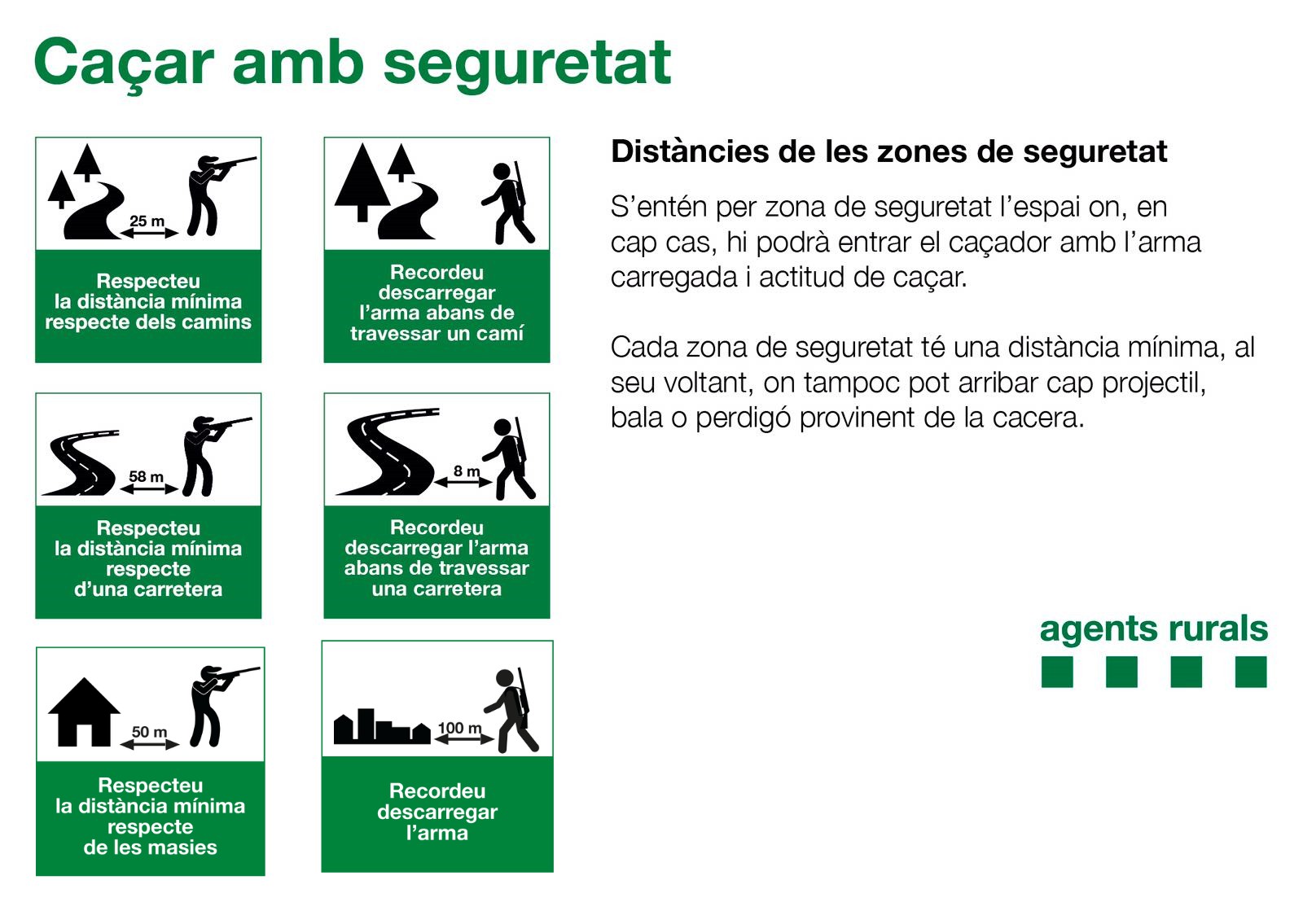 Caçar amb seguretat

25 m

Respecteu la distància mínima respecte dels camins

Recordeu descarregar l'arma abans de travessar un camí

58 m

Respecteu la distància mínima respecte d'una carretera

8 m

Recordeu descarregar l'arma abans de travessar una carretera

50 m

Respecteu la distància mínima respecte de les masies

100 m

Recordeu descarregar l'arma

Distàncies de les zones de seguretat

S'entén per zona de seguretat l'espai on, en cap cas, hi podrà entrar el caçador amb l'arma carregada i actitud de caçar.

Cada zona de seguretat té una distància mínima, al seu voltant, on tampoc pot arribar cap projectil, bala o perdigó provinent de la cacera.

agents rurals